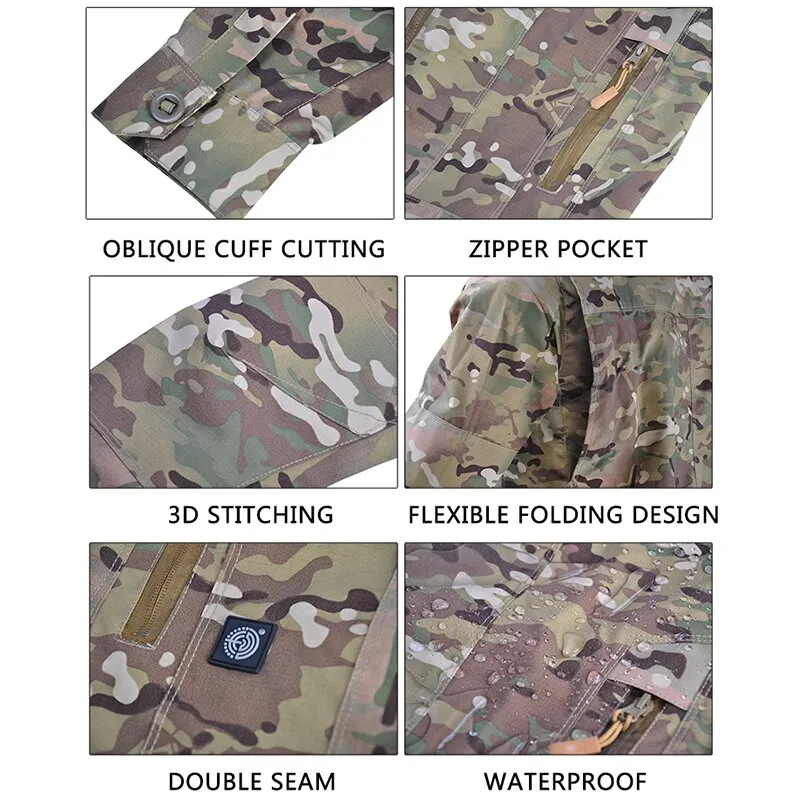 OBLIQUE CUFF CUTTING

ZIPPER POCKET

3D STITCHING

FLEXIBLE FOLDING DESIGN

DOUBLE SEAM

WATERPROOF